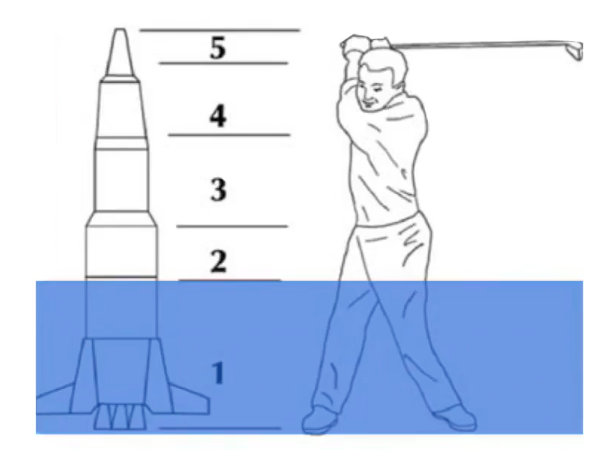 5
4
3
2
1